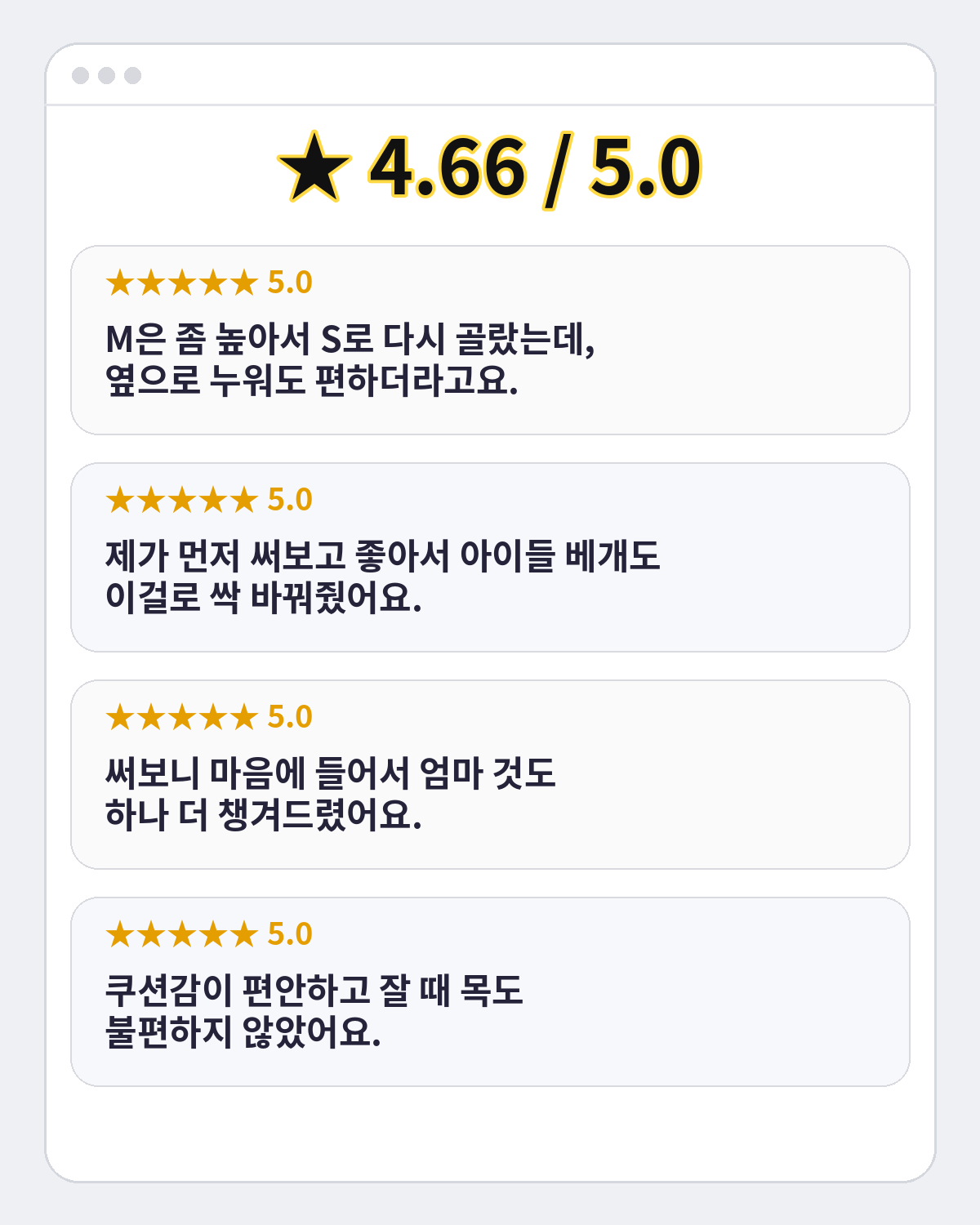 ★ 4.66 / 5.0

★★★★★ 5.0

M은 좀 높아서 S로 다시 골랐는데,
옆으로 누워도 편하더라고요.

★★★★★ 5.0

제가 먼저 써보고 좋아서 아이들 베개도
이걸로 싹 바꿔줬어요.

★★★★★ 5.0

써보니 마음에 들어서 엄마 것도
하나 더 챙겨드렸어요.

★★★★★ 5.0

쿠션감이 편안하고 잘 때 목도
불편하지 않았어요.